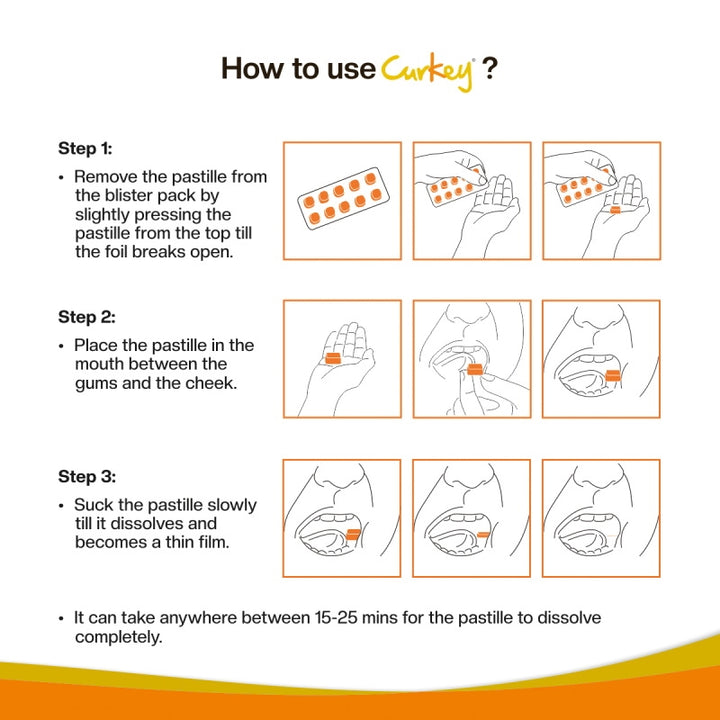 How to use Curkey® ?

Step 1:

• Remove the pastille from the blister pack by slightly pressing the pastille from the top till the foil breaks open.

Step 2:

• Place the pastille in the mouth between the gums and the cheek.

Step 3:

• Suck the pastille slowly till it dissolves and becomes a thin film.

• It can take anywhere between 15-25 mins for the pastille to dissolve completely.