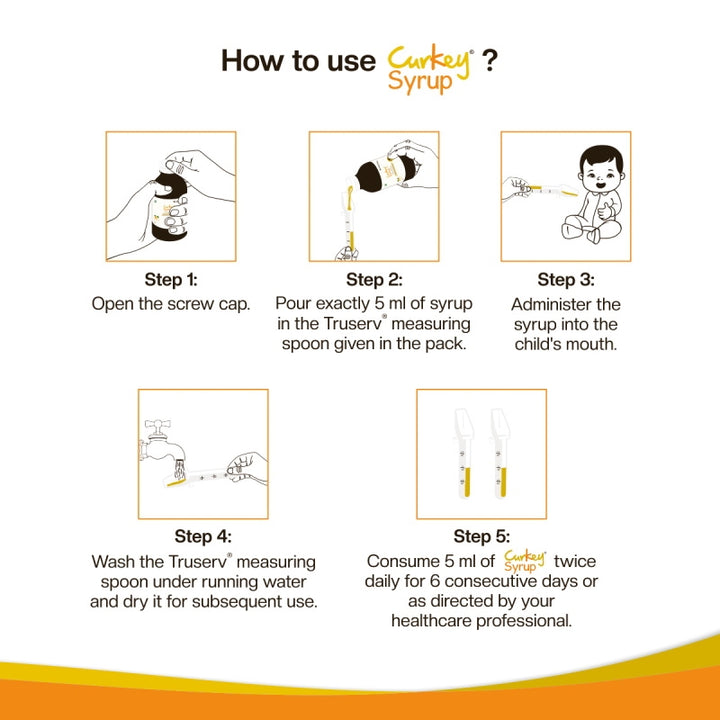 How to use Curkey® Syrup ?

Step 1:
Open the screw cap.

Step 2:
Pour exactly 5 ml of syrup in the Truserv® measuring spoon given in the pack.

Step 3:
Administer the syrup into the child's mouth.

Step 4:
Wash the Truserv® measuring spoon under running water and dry it for subsequent use.

Step 5:
Consume 5 ml of Curkey® Syrup twice daily for 6 consecutive days or as directed by your healthcare professional.