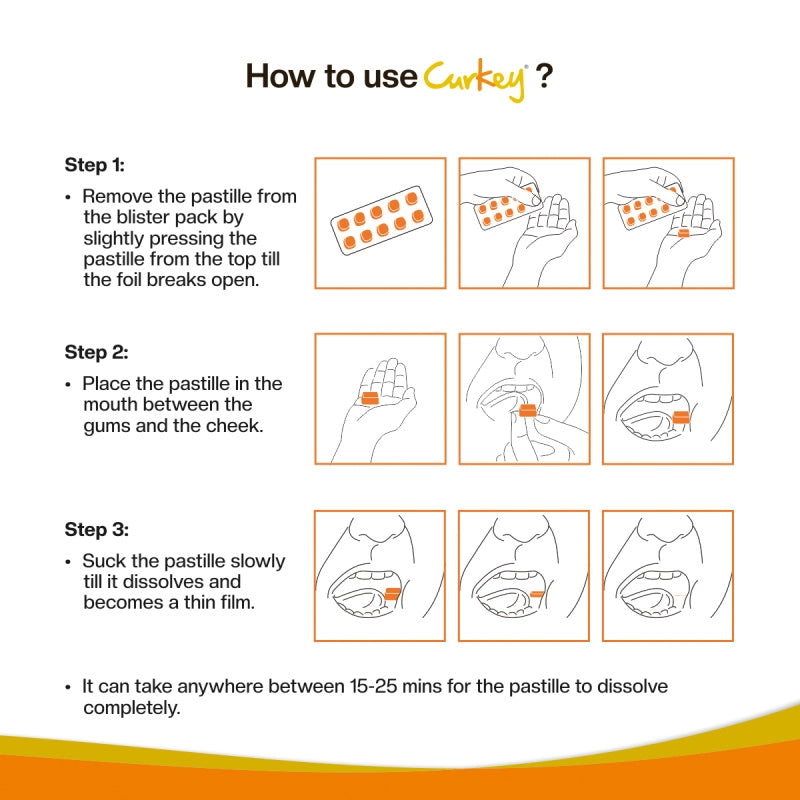 How to use Curkey® ?

Step 1:

• Remove the pastille from the blister pack by slightly pressing the pastille from the top till the foil breaks open.

Step 2:

• Place the pastille in the mouth between the gums and the cheek.

Step 3:

• Suck the pastille slowly till it dissolves and becomes a thin film.

• It can take anywhere between 15-25 mins for the pastille to dissolve completely.